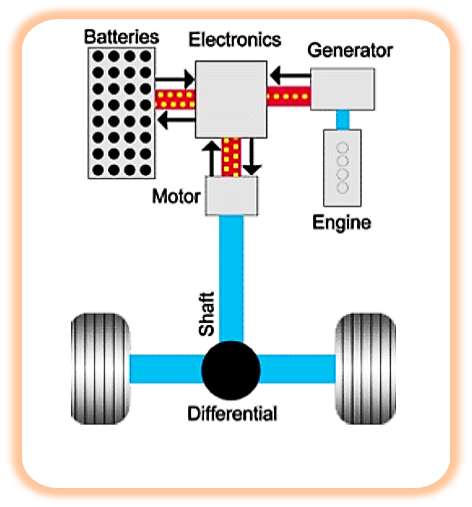 Batteries
Electronics
Generator
Motor
Engine
Shaft
Differential