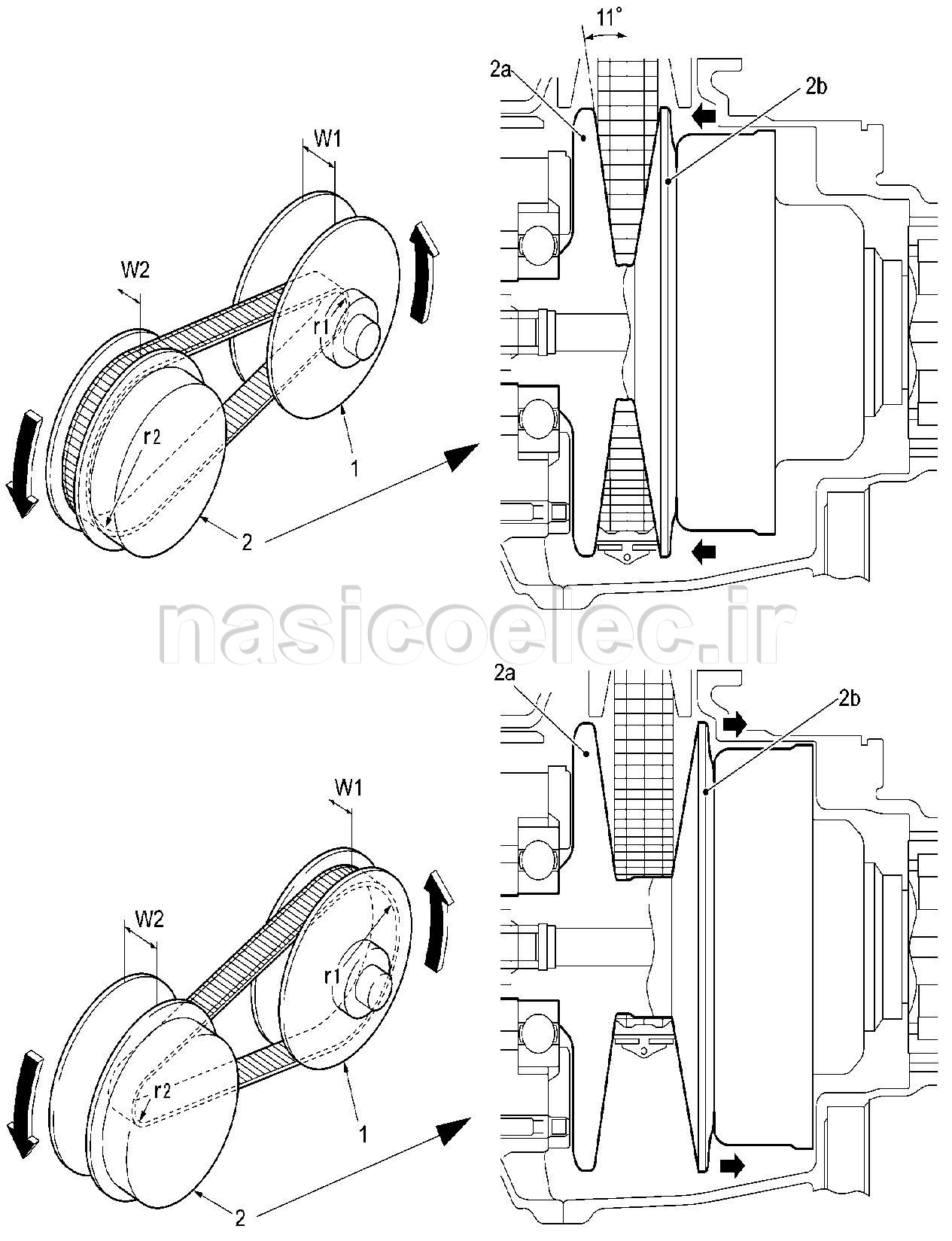 W1
W2
r1
r2
1
2
11°
2a
2b
nasicoelec.ir
W1
W2
r1
r2
1
2
2a
2b